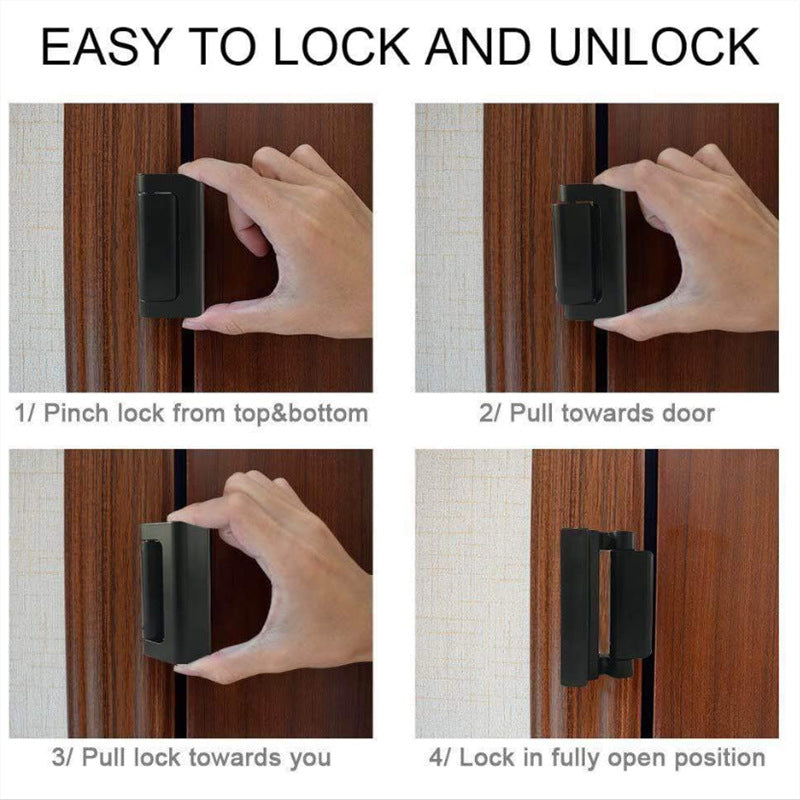 EASY TO LOCK AND UNLOCK

1/ Pinch lock from top&bottom

2/ Pull towards door

3/ Pull lock towards you

4/ Lock in fully open position