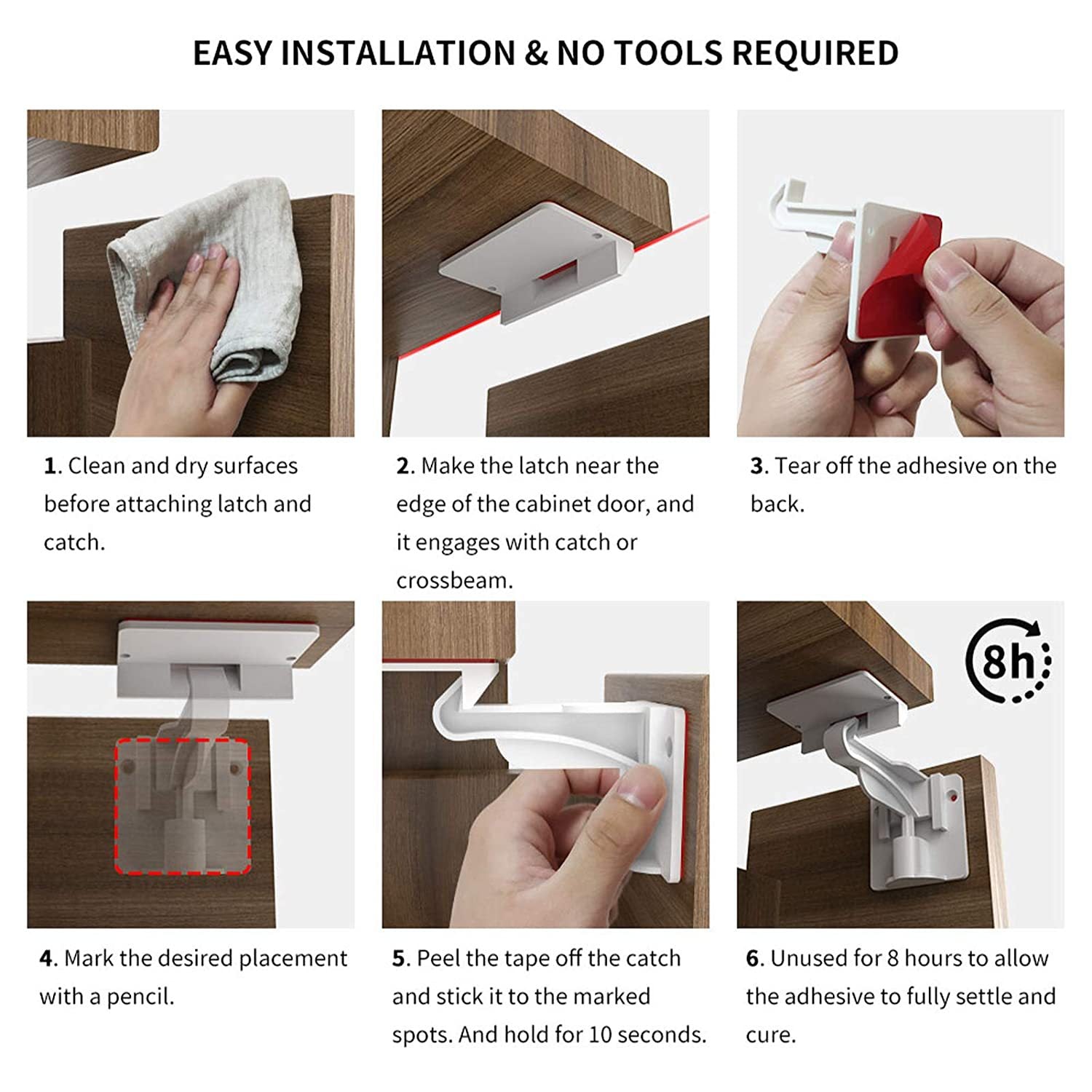 EASY INSTALLATION & NO TOOLS REQUIRED

1. Clean and dry surfaces before attaching latch and catch.

2. Make the latch near the edge of the cabinet door, and it engages with catch or crossbeam.

3. Tear off the adhesive on the back.

8h

4. Mark the desired placement with a pencil.

5. Peel the tape off the catch and stick it to the marked spots. And hold for 10 seconds.

6. Unused for 8 hours to allow the adhesive to fully settle and cure.